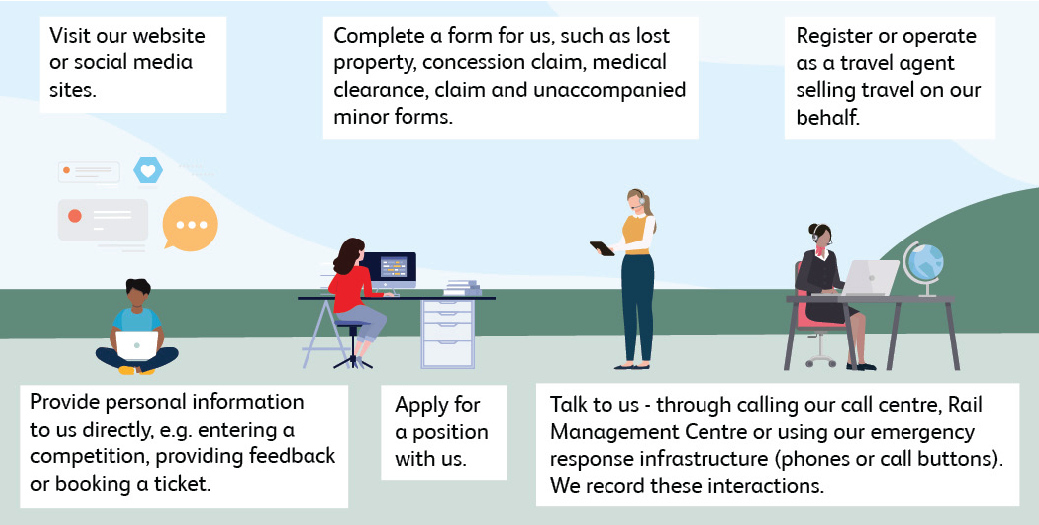 Visit our website or social media sites.

Complete a form for us, such as lost property, concession claim, medical clearance, claim and unaccompanied minor forms.

Register or operate as a travel agent selling travel on our behalf.

Provide personal information to us directly, e.g. entering a competition, providing feedback or booking a ticket.

Apply for a position with us.

Talk to us - through calling our call centre, Rail Management Centre or using our emergency response infrastructure (phones or call buttons). We record these interactions.